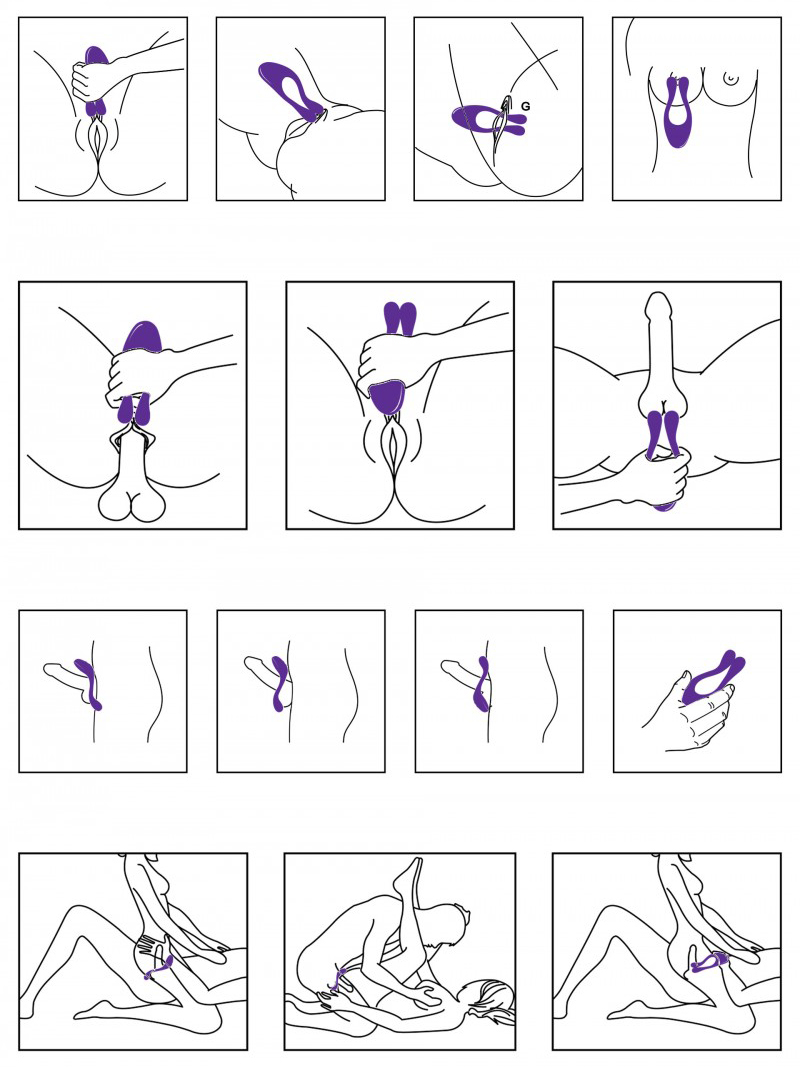 G