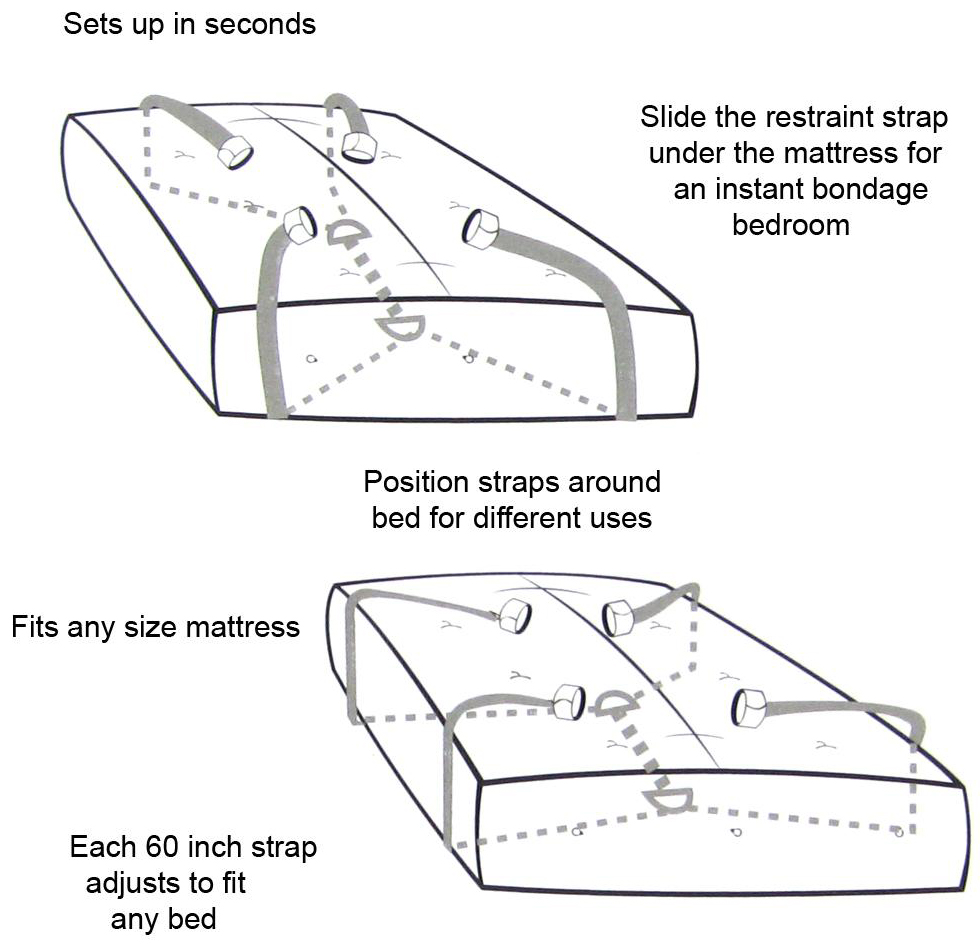 Sets up in seconds

Slide the restraint strap under the mattress for an instant bondage bedroom

Position straps around bed for different uses

Fits any size mattress

Each 60 inch strap adjusts to fit any bed