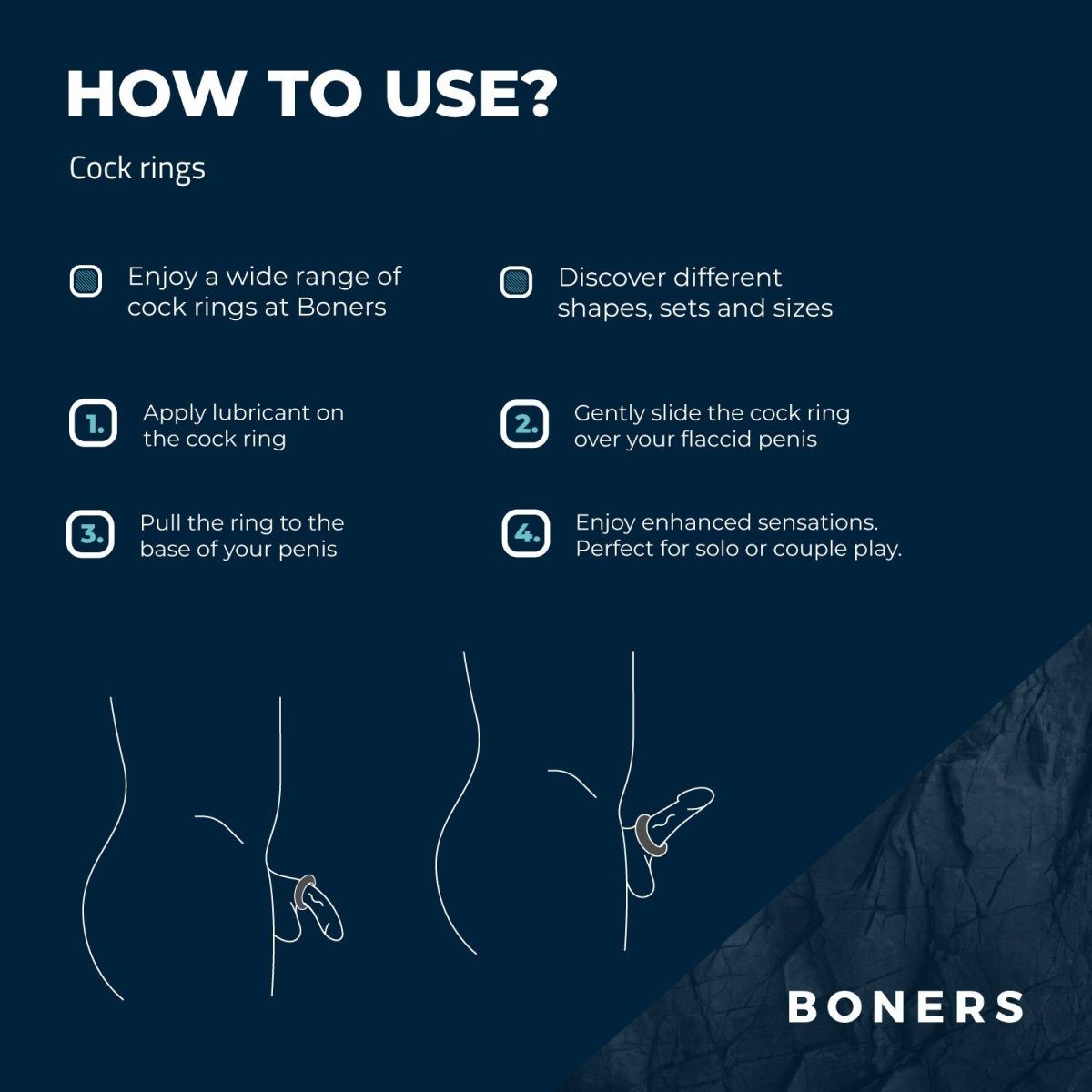 HOW TO USE?

Cock rings

Enjoy a wide range of cock rings at Boners

Discover different shapes, sets and sizes

1. Apply lubricant on the cock ring

2. Gently slide the cock ring over your flaccid penis

3. Pull the ring to the base of your penis

4. Enjoy enhanced sensations. Perfect for solo or couple play.

BONERS