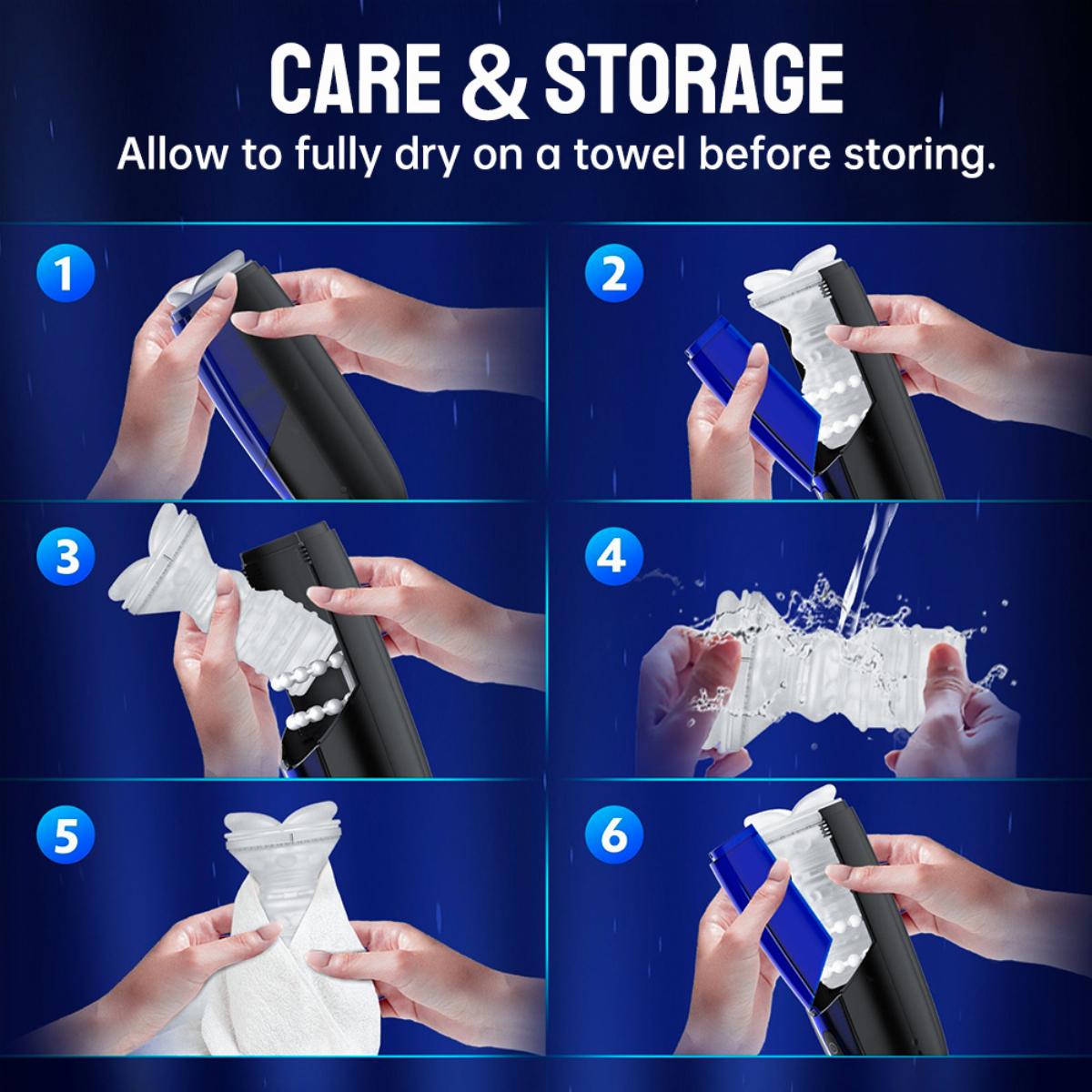 CARE & STORAGE
Allow to fully dry on a towel before storing.

1

2

3

4

5

6