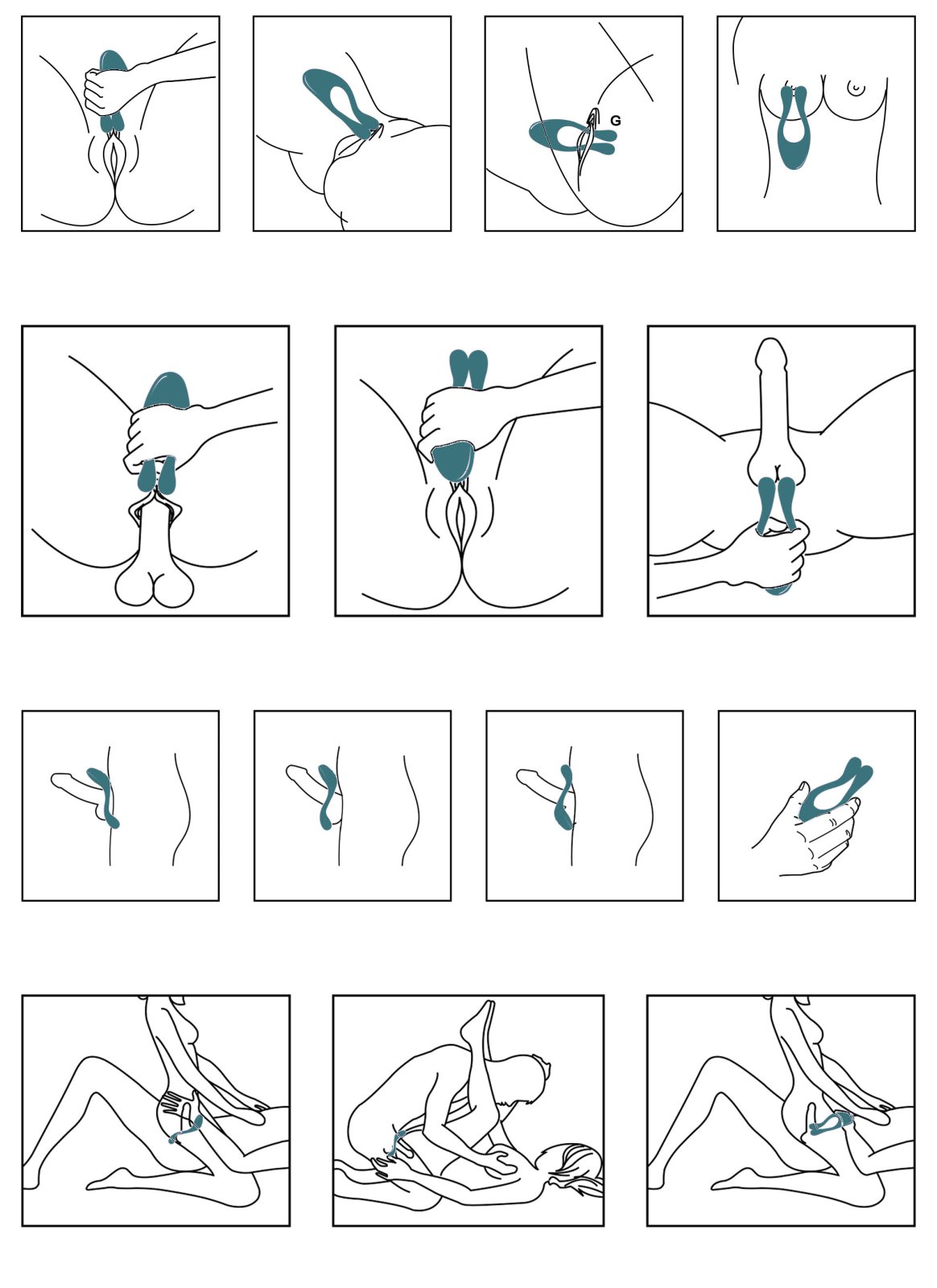 G